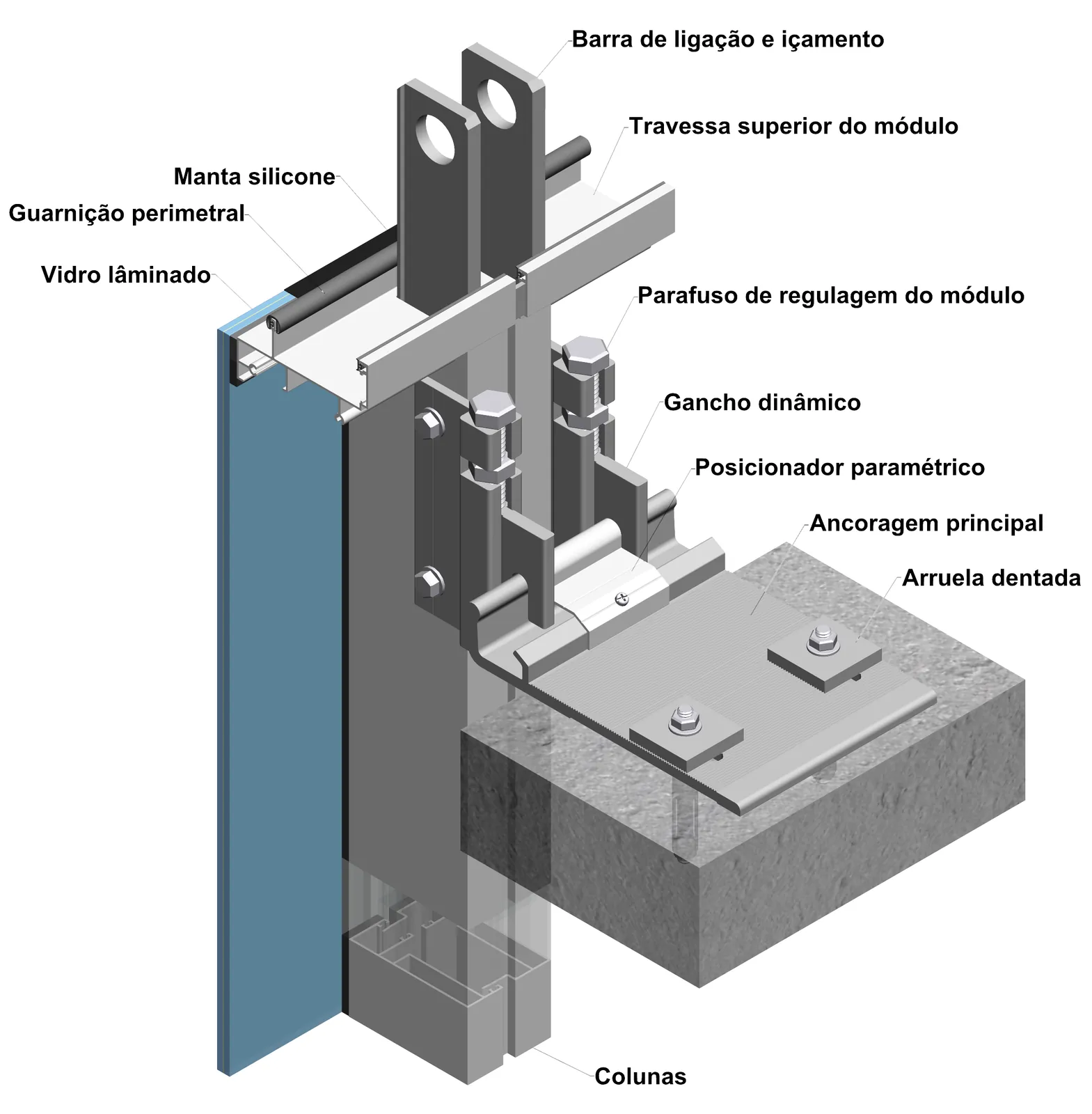 Barra de ligação e içamento
Travessa superior do módulo
Manta silicone
Guarnição perimetral
Vidro lâminado
Parafuso de regulagem do módulo
Gancho dinâmico
Posicionador paramétrico
Ancoragem principal
Arruela dentada
Colunas